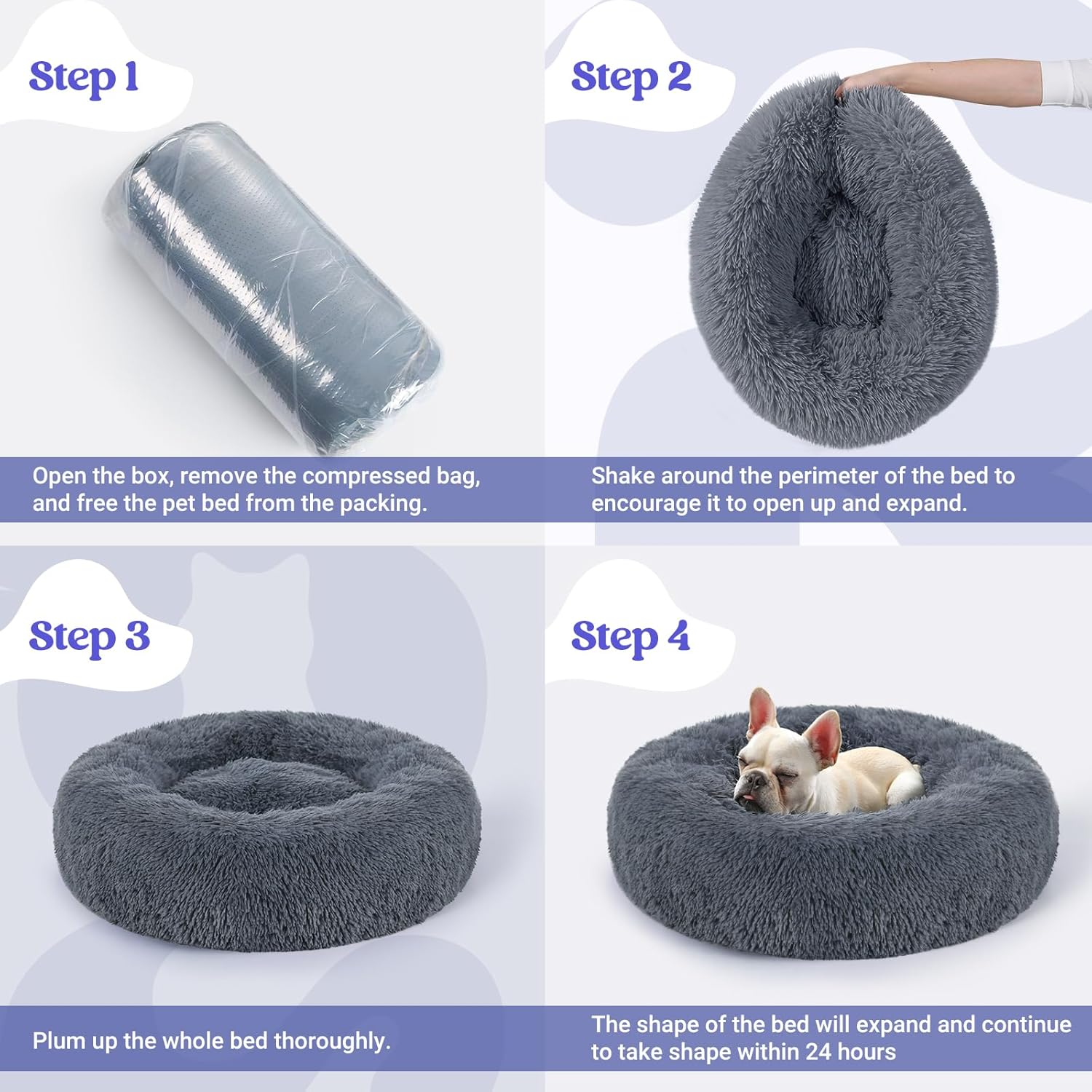 Step 1

Open the box, remove the compressed bag, and free the pet bed from the packing.

Step 2

Shake around the perimeter of the bed to encourage it to open up and expand.

Step 3

Plum up the whole bed thoroughly.

Step 4

The shape of the bed will expand and continue to take shape within 24 hours