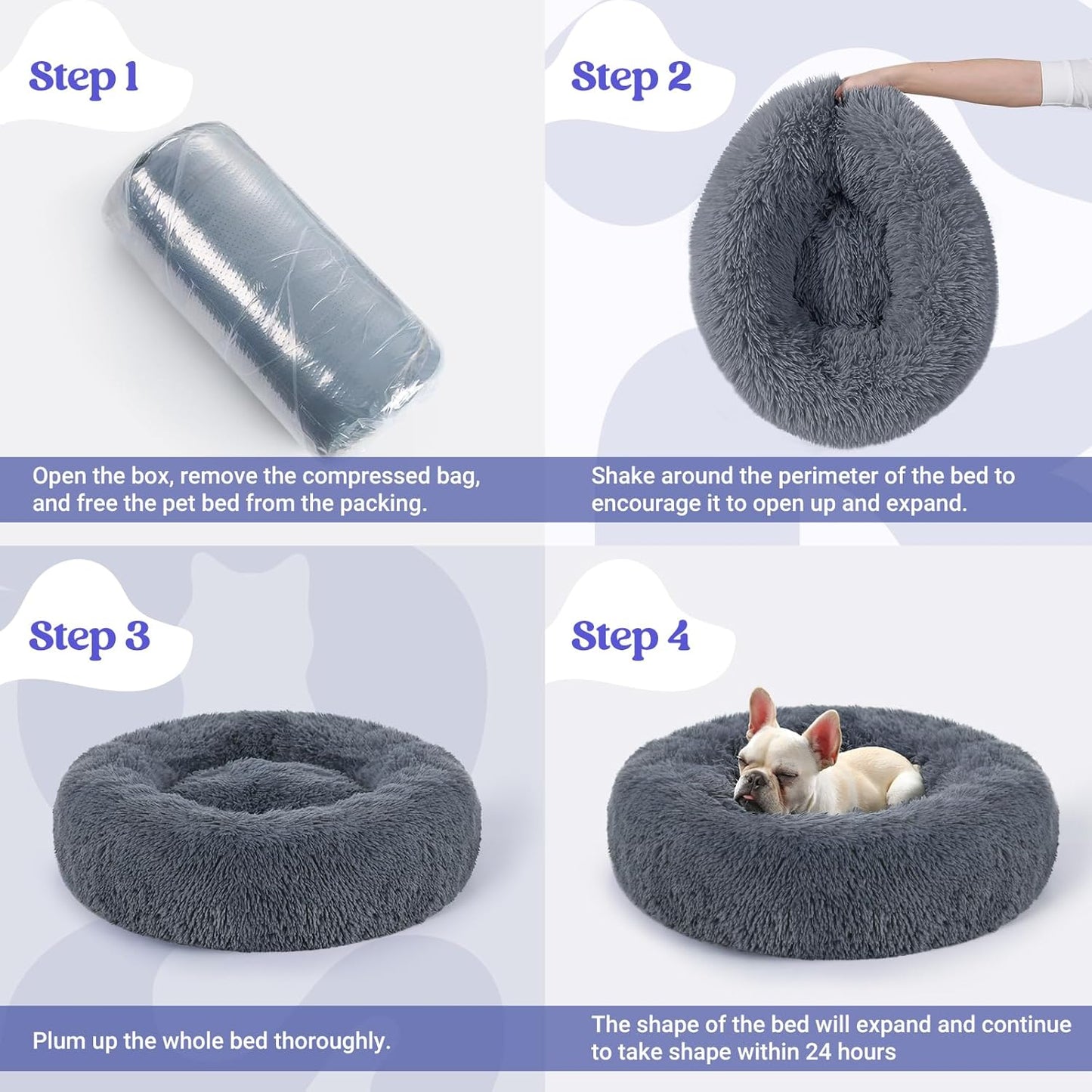 Step 1

Open the box, remove the compressed bag, and free the pet bed from the packing.

Step 2

Shake around the perimeter of the bed to encourage it to open up and expand.

Step 3

Plum up the whole bed thoroughly.

Step 4

The shape of the bed will expand and continue to take shape within 24 hours